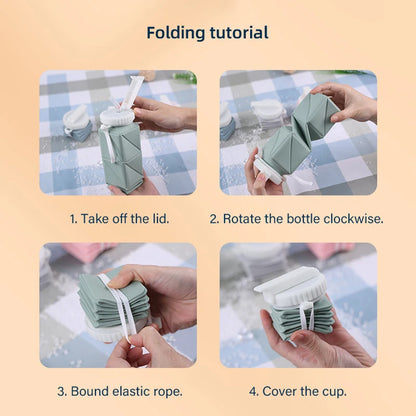 Folding tutorial

1. Take off the lid.

2. Rotate the bottle clockwise.

3. Bound elastic rope.

4. Cover the cup.