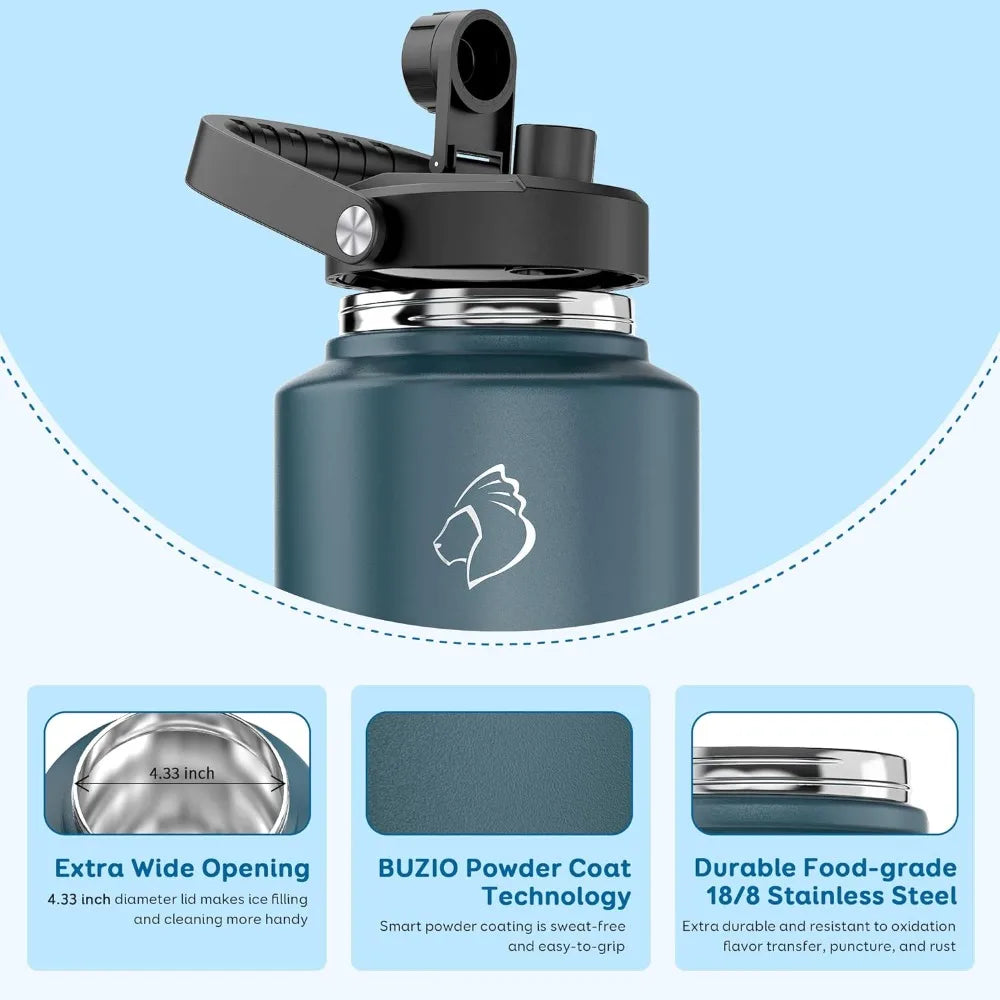 4.33 inch

Extra Wide Opening

4.33 inch diameter lid makes ice filling and cleaning more handy

BUZIO Powder Coat Technology

Smart powder coating is sweat-free and easy-to-grip

Durable Food-grade 18/8 Stainless Steel

Extra durable and resistant to oxidation flavor transfer, puncture, and rust